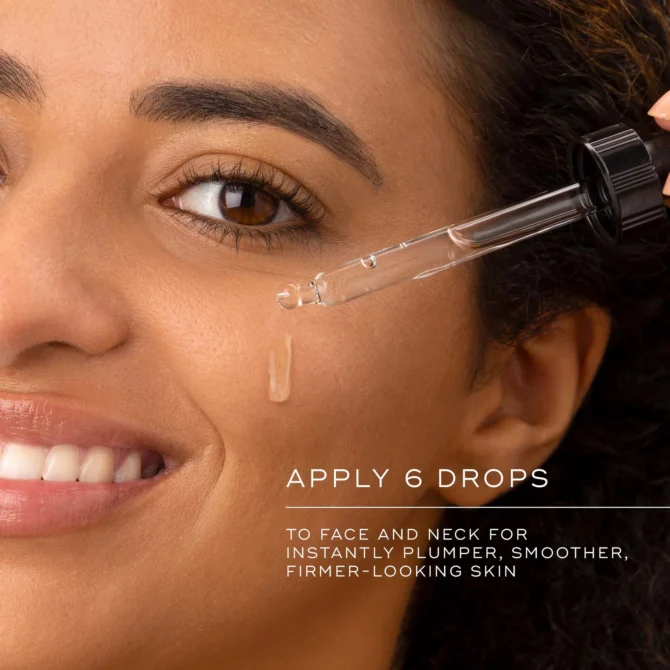 APPLY 6 DROPS

TO FACE AND NECK FOR INSTANTLY PLUMPER, SMOOTHER, FIRMER-LOOKING SKIN