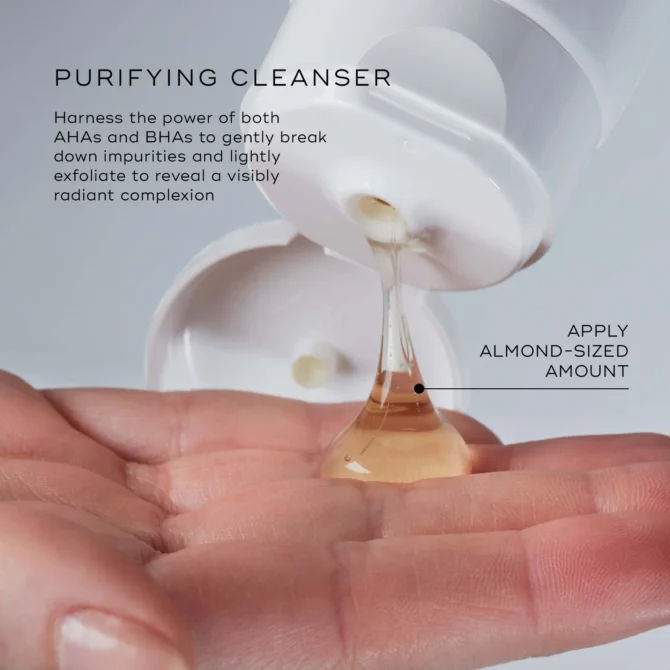 PURIFYING CLEANSER

Harness the power of both AHAs and BHAs to gently break down impurities and lightly exfoliate to reveal a visibly radiant complexion

APPLY ALMOND-SIZED AMOUNT