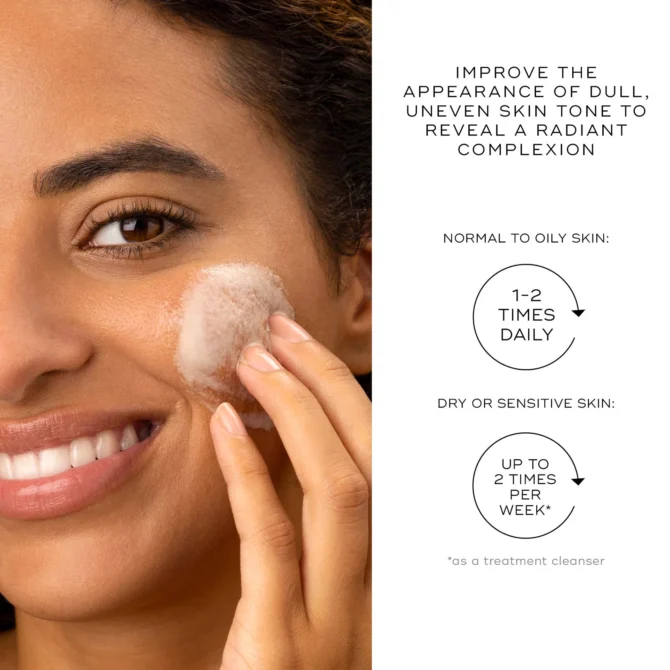 IMPROVE THE APPEARANCE OF DULL, UNEVEN SKIN TONE TO REVEAL A RADIANT COMPLEXION

NORMAL TO OILY SKIN:

1-2 TIMES DAILY

DRY OR SENSITIVE SKIN:

UP TO 2 TIMES PER WEEK*

*as a treatment cleanser