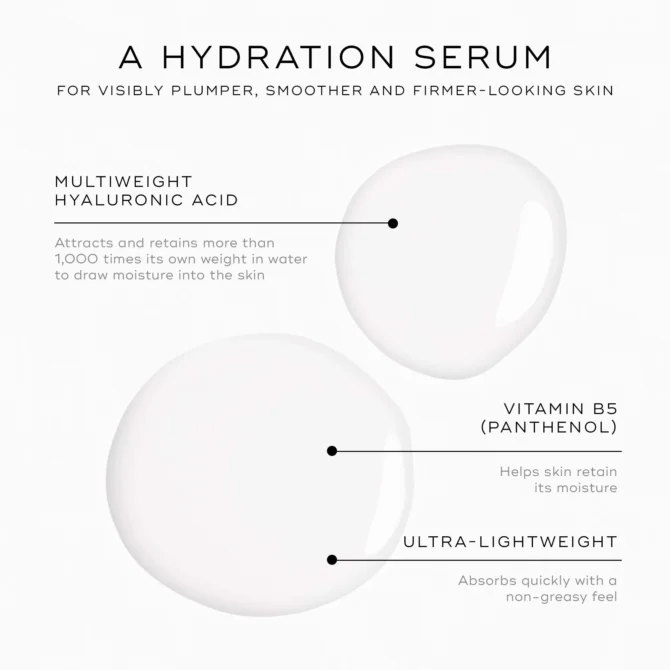 A HYDRATION SERUM

FOR VISIBLY PLUMPER, SMOOTHER AND FIRMER-LOOKING SKIN

MULTIWEIGHT HYALURONIC ACID

Attracts and retains more than 1,000 times its own weight in water to draw moisture into the skin

VITAMIN B5 (PANTHENOL)

Helps skin retain its moisture

ULTRA-LIGHTWEIGHT

Absorbs quickly with a non-greasy feel