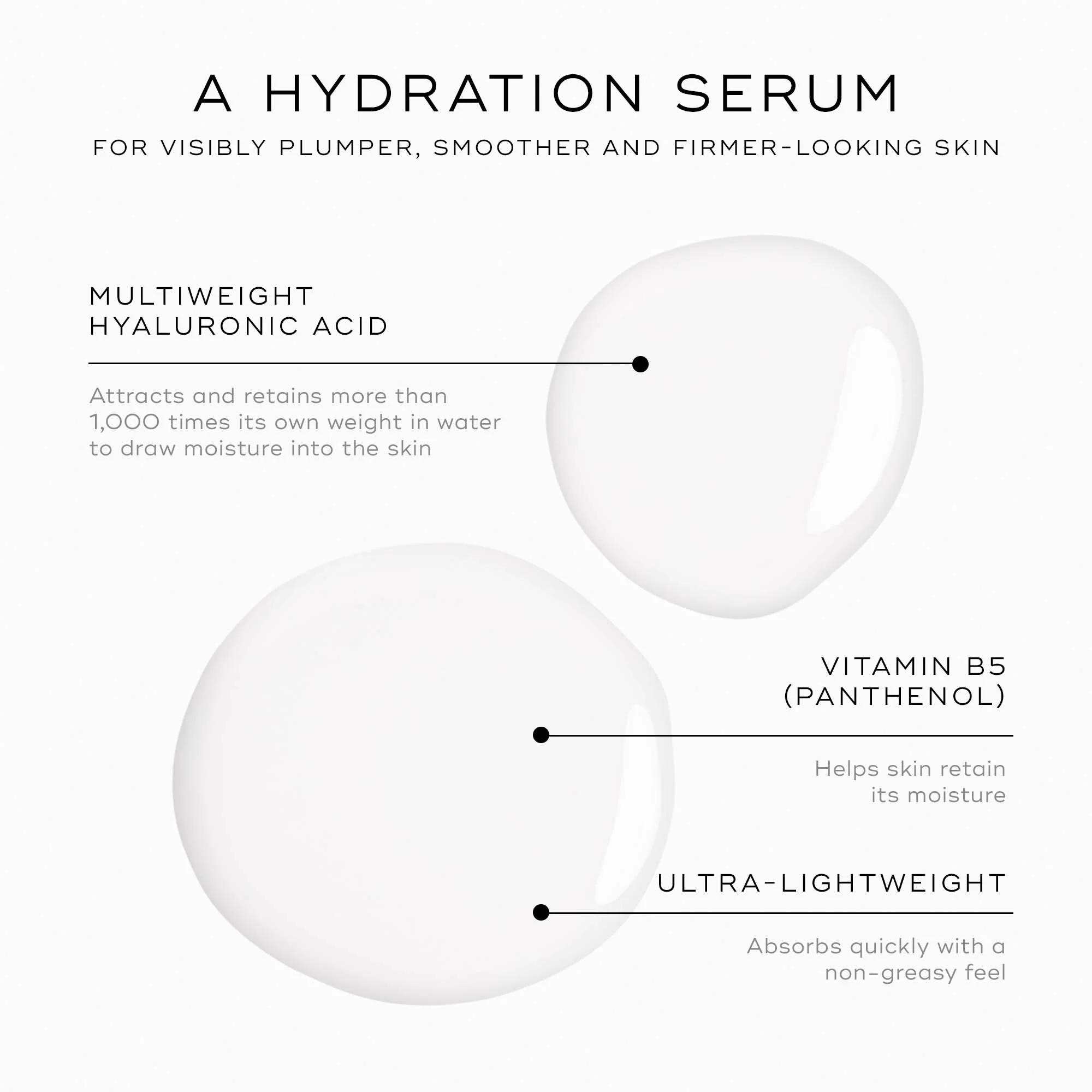 A HYDRATION SERUM

FOR VISIBLY PLUMPER, SMOOTHER AND FIRMER-LOOKING SKIN

MULTIWEIGHT HYALURONIC ACID

Attracts and retains more than 1,000 times its own weight in water to draw moisture into the skin

VITAMIN B5 (PANTHENOL)

Helps skin retain its moisture

ULTRA-LIGHTWEIGHT

Absorbs quickly with a non-greasy feel