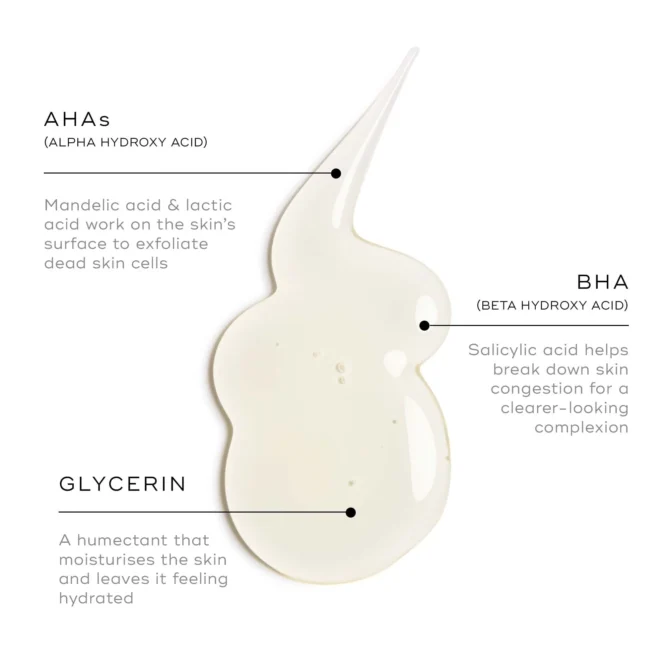 AHAs
(ALPHA HYDROXY ACID)

Mandelic acid & lactic acid work on the skin's surface to exfoliate dead skin cells

BHA
(BETA HYDROXY ACID)

Salicylic acid helps break down skin congestion for a clearer-looking complexion

GLYCERIN

A humectant that moisturises the skin and leaves it feeling hydrated