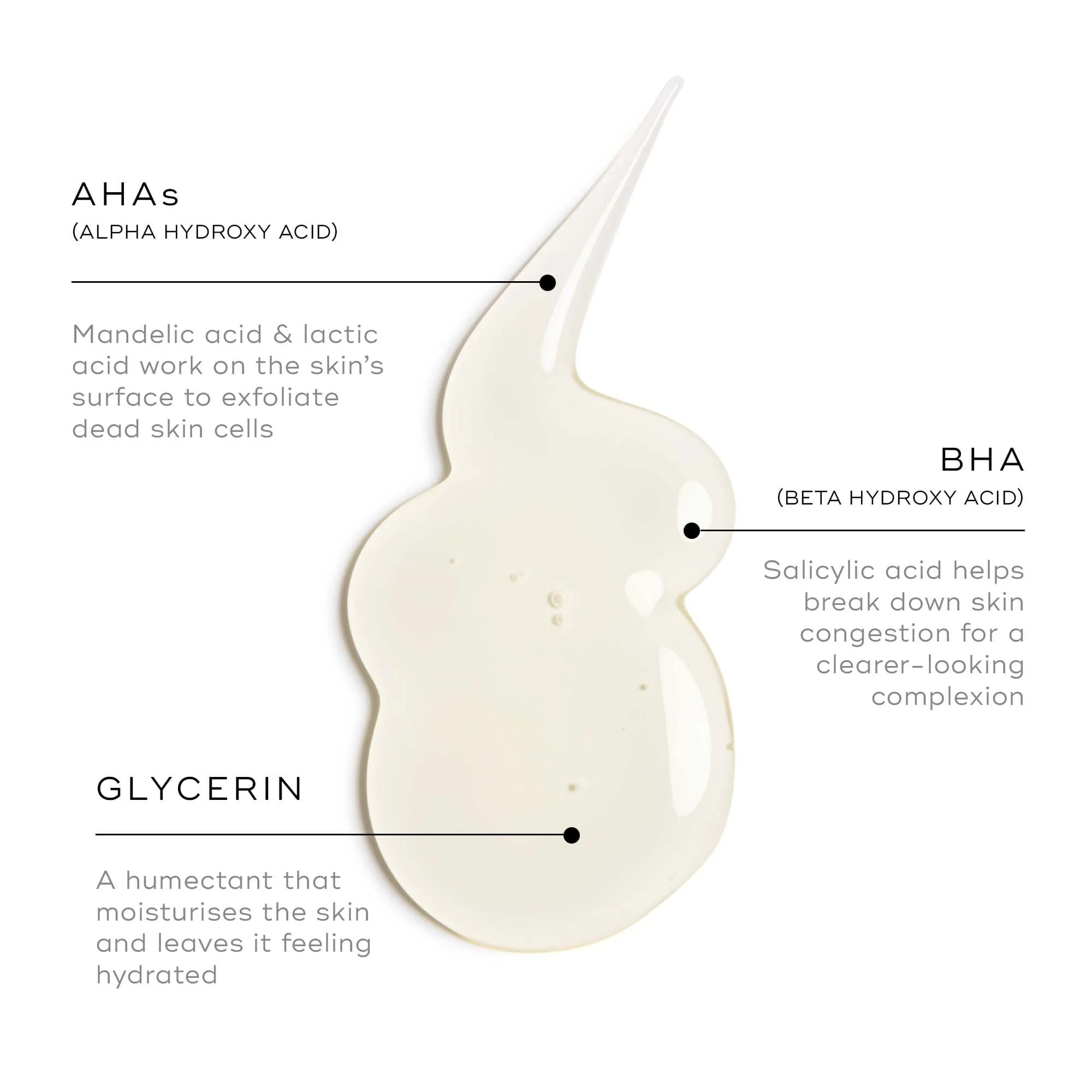 AHAs
(ALPHA HYDROXY ACID)

Mandelic acid & lactic acid work on the skin's surface to exfoliate dead skin cells

BHA
(BETA HYDROXY ACID)

Salicylic acid helps break down skin congestion for a clearer-looking complexion

GLYCERIN

A humectant that moisturises the skin and leaves it feeling hydrated